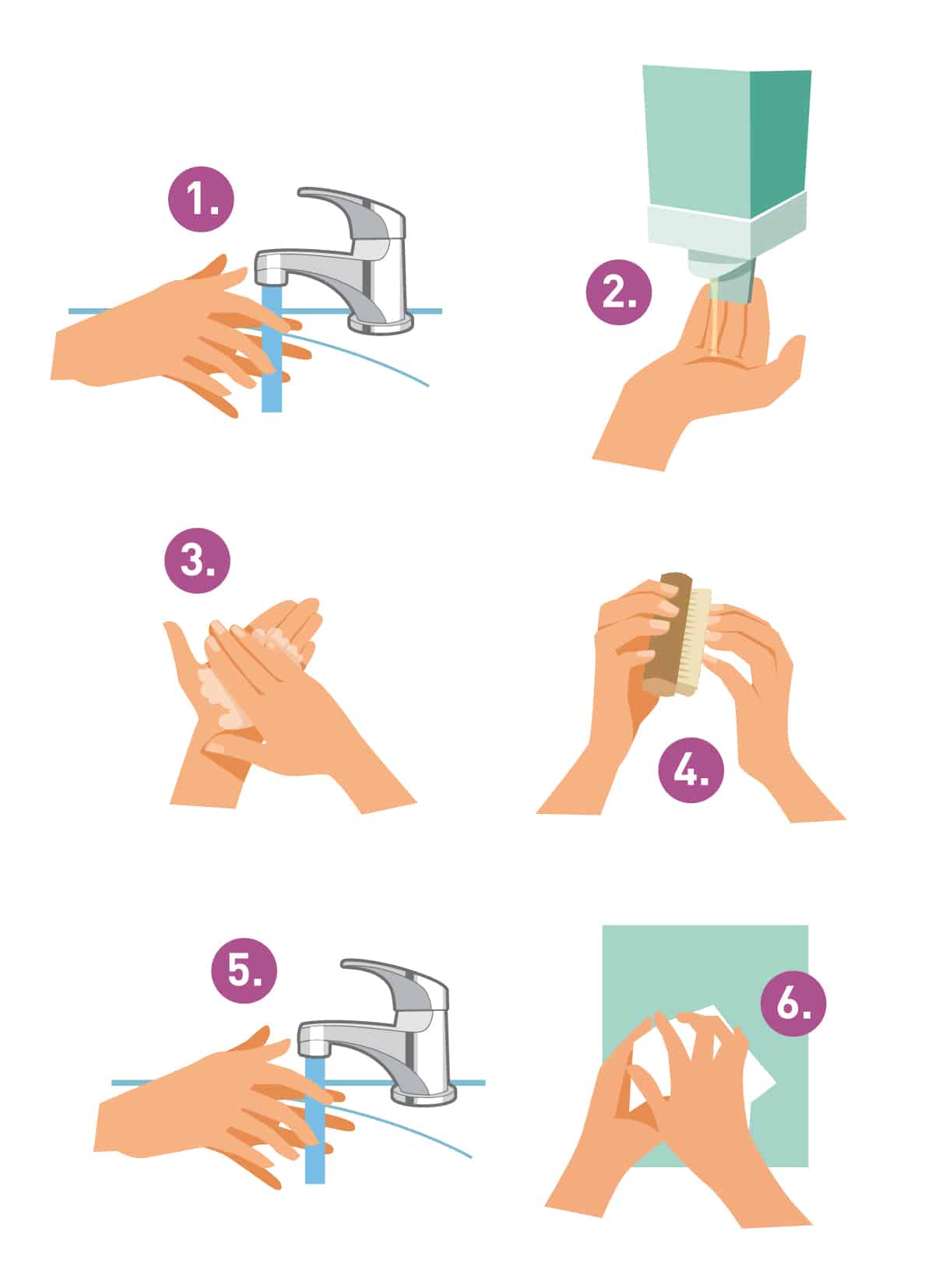 1.

2.

3.

4.

5.

6.