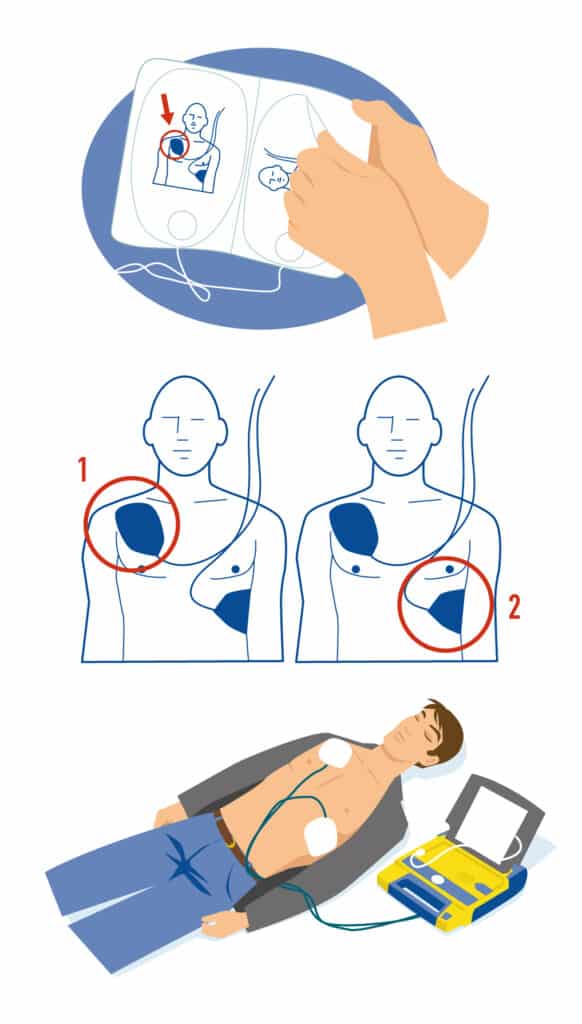 1

2