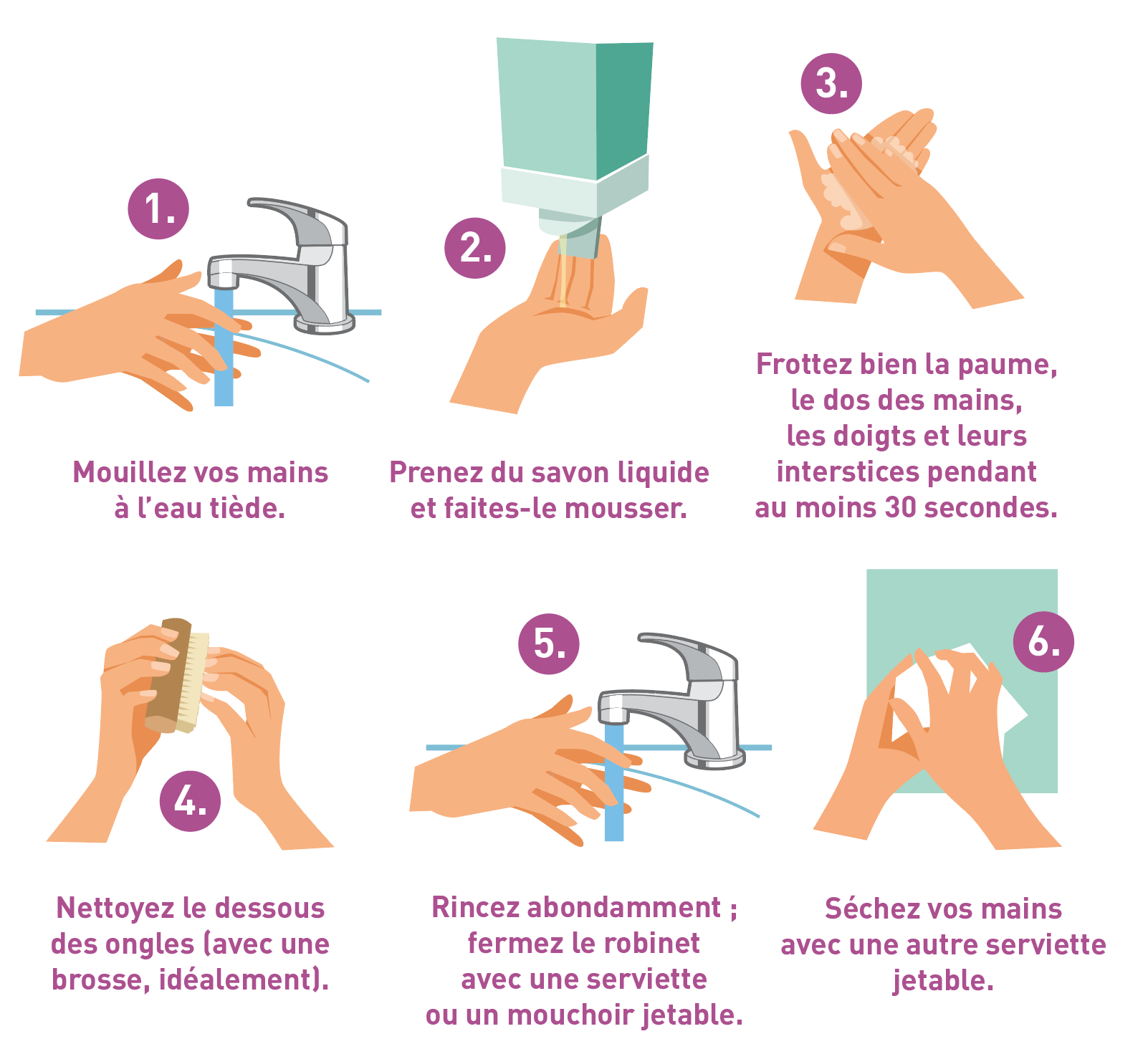 1.

Mouillez vos mains à l'eau tiède.

2.

Prenez du savon liquide et faites-le mousser.

3.

Frottez bien la paume, le dos des mains, les doigts et leurs interstices pendant au moins 30 secondes.

4.

Nettoyez le dessous des ongles (avec une brosse, idéalement).

5.

Rincez abondamment ; fermez le robinet avec une serviette ou un mouchoir jetable.

6.

Séchez vos mains avec une autre serviette jetable.